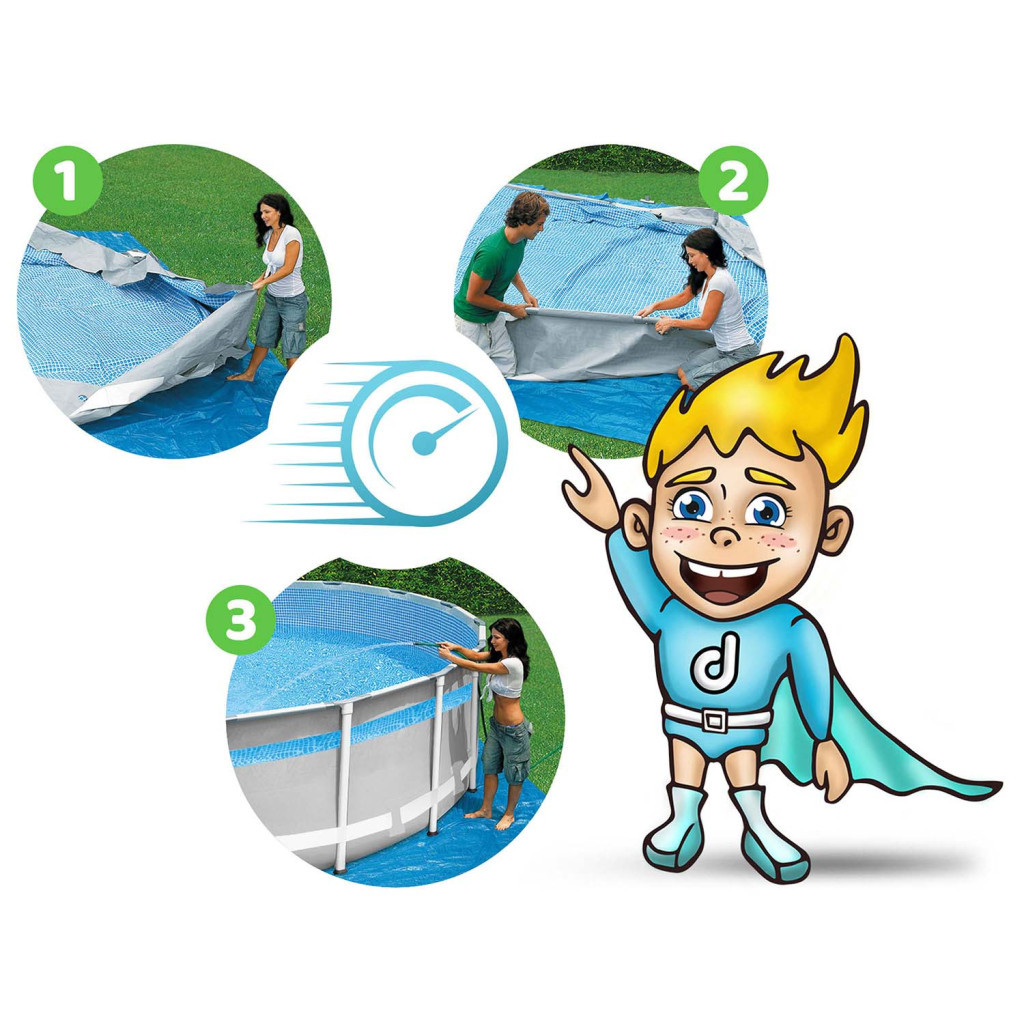 1

2

3

d