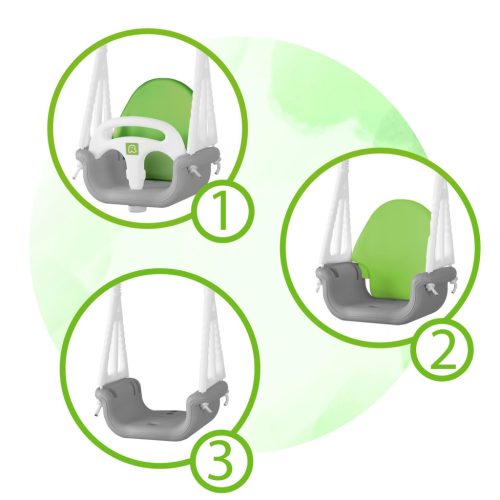 1

2

3