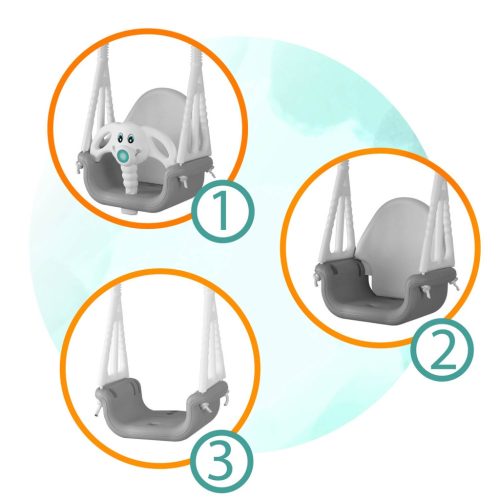 1
2
3