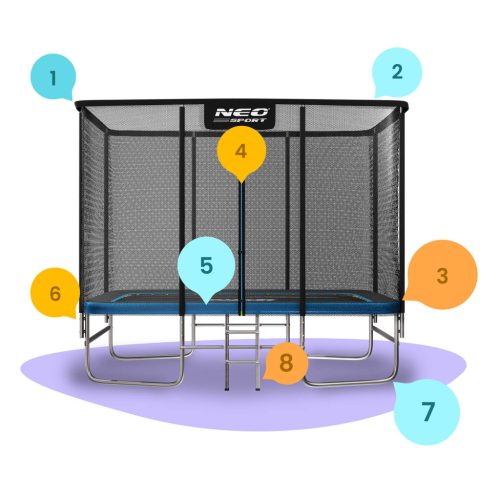 1

2

NEO SPORT

4

5

3

6

8

7