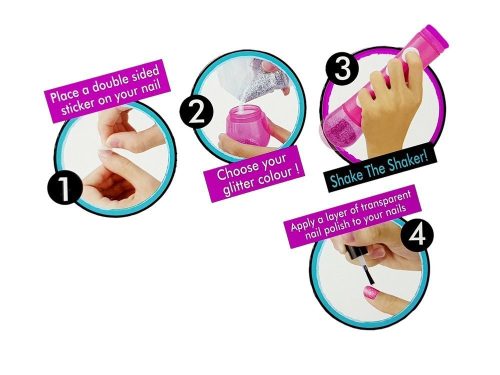 Place a double sided sticker on your nail

1

2

Choose your glitter colour !

3

Shake The Shaker!

Apply a layer of transparent nail polish to your nails

4